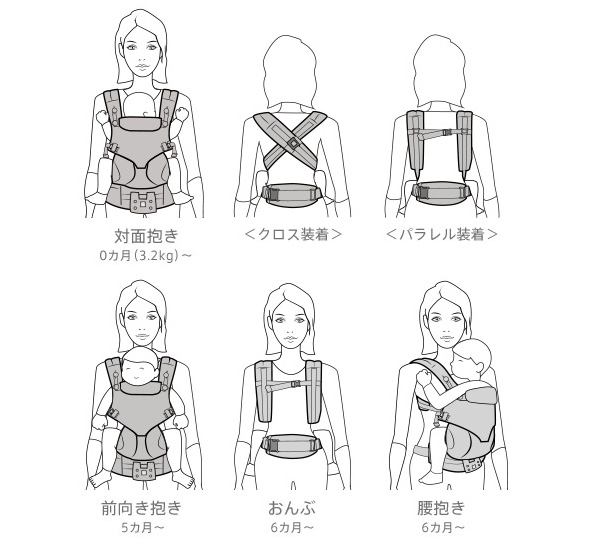 対面抱き
0カ月(3.2kg)～

＜クロス装着＞

＜パラレル装着＞

前向き抱き
5カ月～

おんぶ
6カ月～

腰抱き
6カ月～