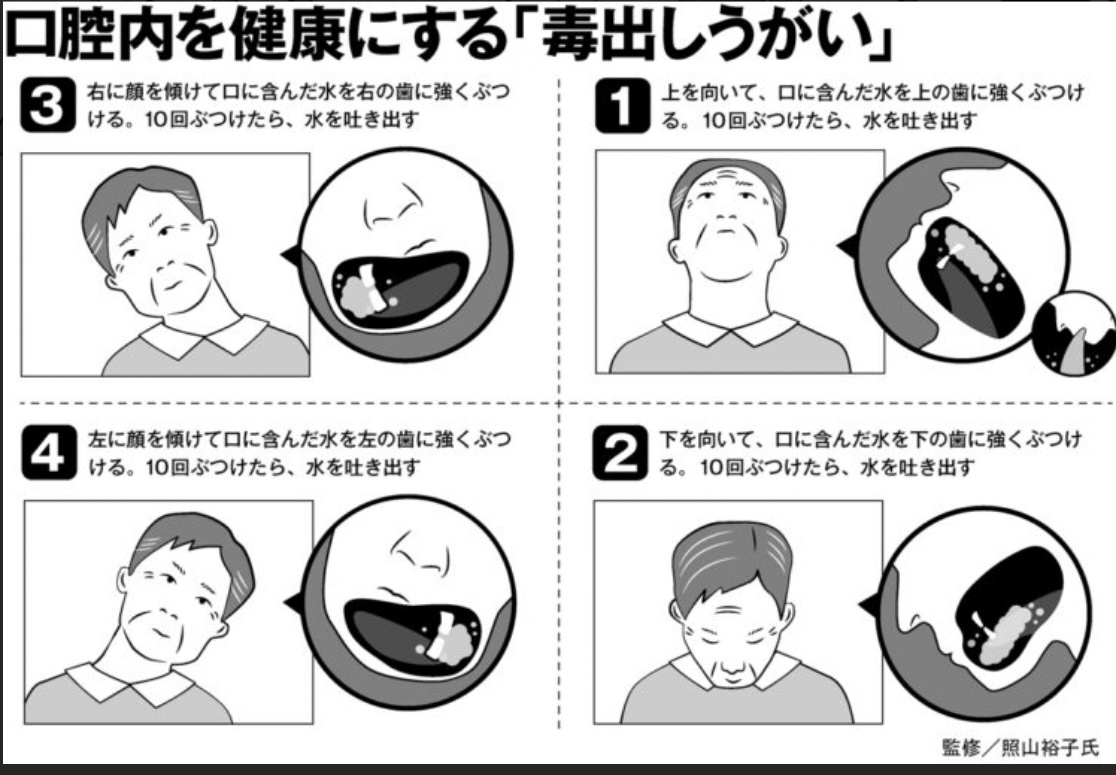 口腔内を健康にする「毒出しうがい」

1 上を向いて、口に含んだ水を上の歯に強くぶつける。10回ぶつけたら、水を吐き出す

2 下を向いて、口に含んだ水を下の歯に強くぶつける。10回ぶつけたら、水を吐き出す

3 右に顔を傾けて口に含んだ水を右の歯に強くぶつける。10回ぶつけたら、水を吐き出す

4 左に顔を傾けて口に含んだ水を左の歯に強くぶつける。10回ぶつけたら、水を吐き出す

監修／照山裕子氏