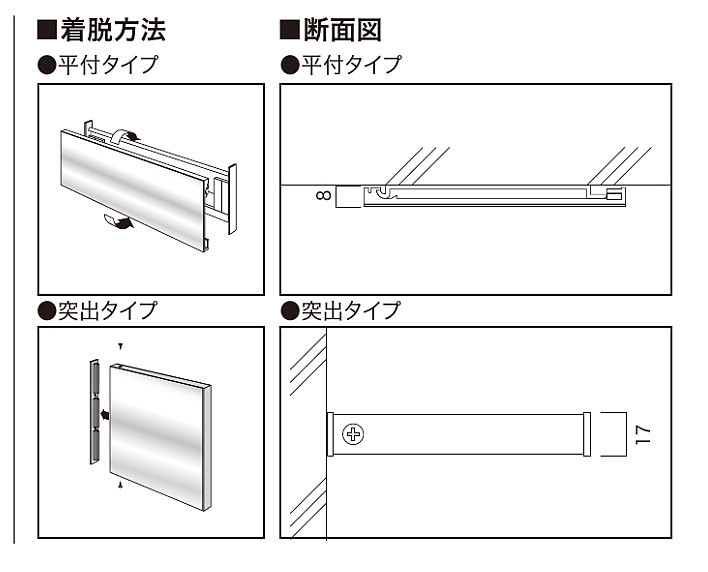 ■着脱方法

●平付タイプ

●突出タイプ

■断面図

●平付タイプ

8

●突出タイプ

17