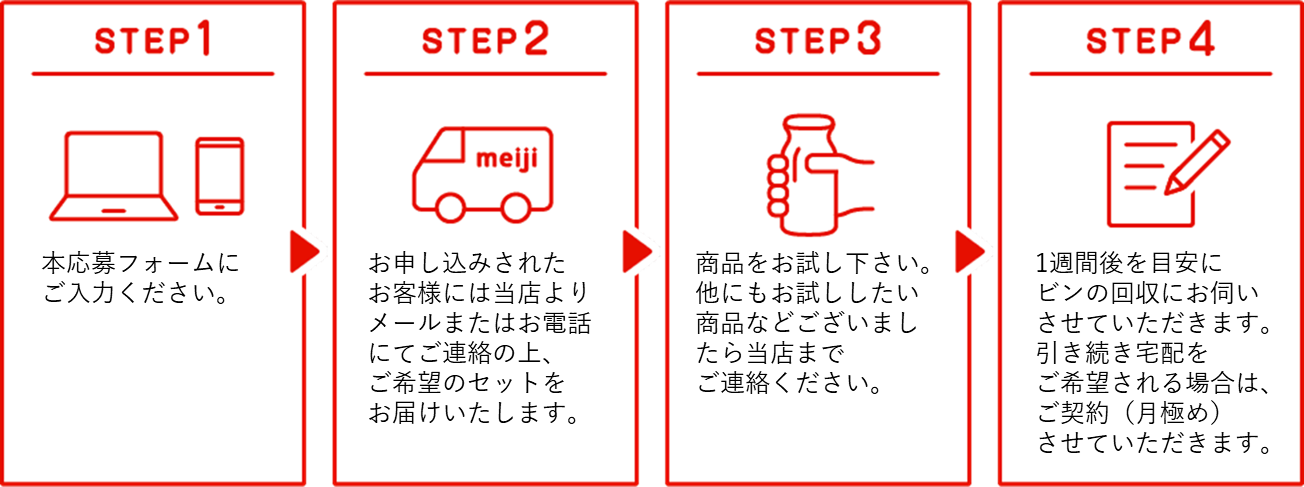 STEP1

本応募フォームにご入力ください。

STEP2

meiji

お申し込みされたお客様には当店よりメールまたはお電話にてご連絡の上、ご希望のセットをお届けいたします。

STEP3

商品をお試し下さい。他にもお試ししたい商品などございましたら当店までご連絡ください。

STEP4

1週間後を目安にビンの回収にお伺いさせていただきます。引き続き宅配をご希望される場合は、ご契約（月極め）させていただきます。