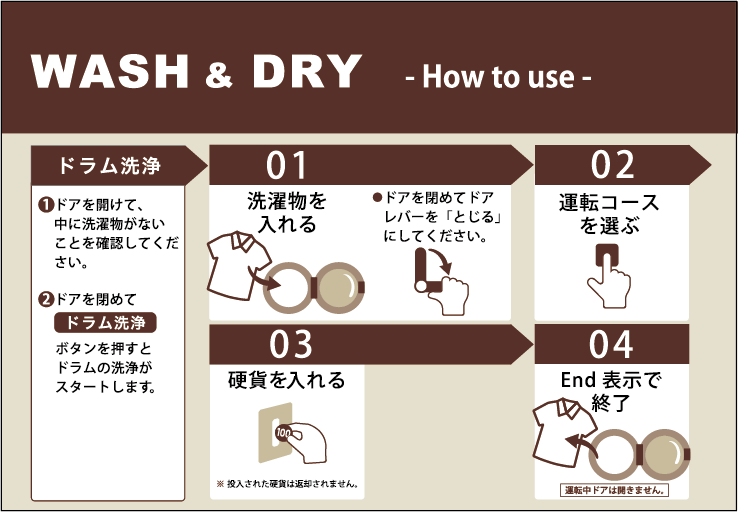 WASH & DRY - How to use -

ドラム洗浄

❶ドアを開けて、中に洗濯物がないことを確認してください。

❷ドアを閉めて ドラム洗浄 ボタンを押すとドラムの洗浄がスタートします。

01

洗濯物を入れる

●ドアを閉めてドアレバーを「とじる」にしてください。

02

運転コースを選ぶ

03

硬貨を入れる

100

※ 投入された硬貨は返却されません。

04

End 表示で終了

運転中ドアは開きません。