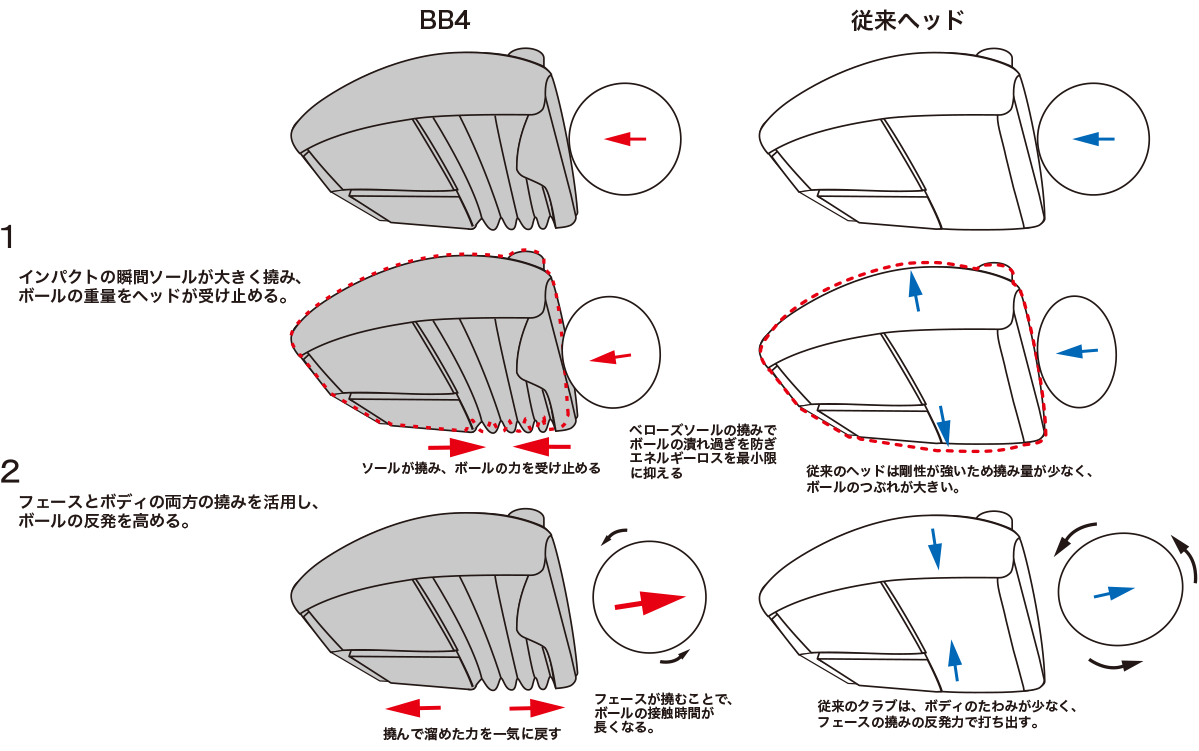 BB4

従来ヘッド

1

インパクトの瞬間ソールが大きく撓み、ボールの重量をヘッドが受け止める。

ソールが撓み、ボールの力を受け止める

ベローズソールの撓みでボールの潰れ過ぎを防ぎエネルギーロスを最小限に抑える

従来のヘッドは剛性が強いため撓み量が少なく、ボールのつぶれが大きい。

2

フェースとボディの両方の撓みを活用し、ボールの反発を高める。

撓んで溜めた力を一気に戻す

フェースが撓むことで、ボールの接触時間が長くなる。

従来のクラブは、ボディのたわみが少なく、フェースの撓みの反発力で打ち出す。