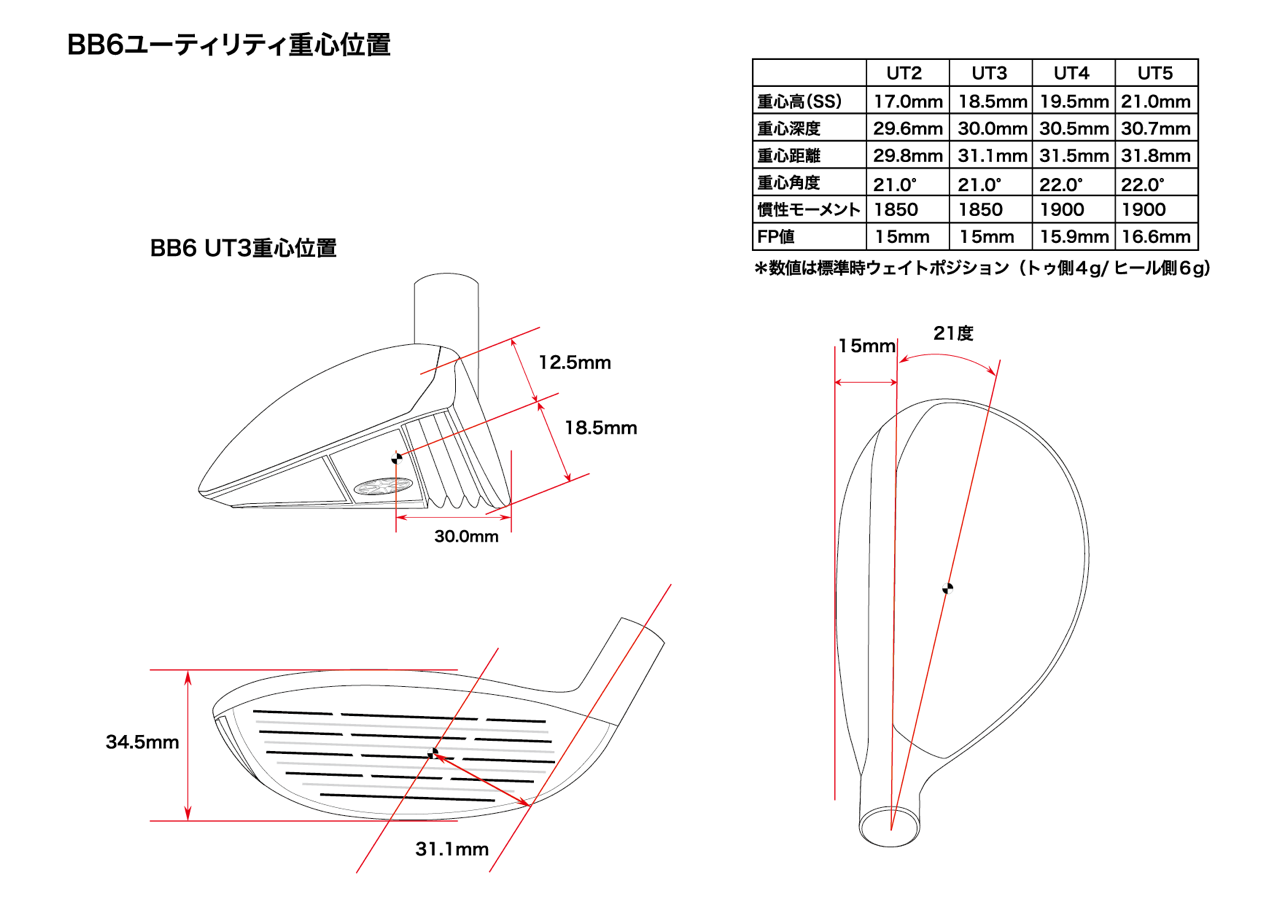 BB6ユーティリティ重心位置

|  | UT2 | UT3 | UT4 | UT5 |
|---|---|---|---|---|
| 重心高(SS) | 17.0mm | 18.5mm | 19.5mm | 21.0mm |
| 重心深度 | 29.6mm | 30.0mm | 30.5mm | 30.7mm |
| 重心距離 | 29.8mm | 31.1mm | 31.5mm | 31.8mm |
| 重心角度 | 21.0° | 21.0° | 22.0° | 22.0° |
| 慣性モーメント | 1850 | 1850 | 1900 | 1900 |
| FP値 | 15mm | 15mm | 15.9mm | 16.6mm |

＊数値は標準時ウェイトポジション（トゥ側4g/ ヒール側6g）

BB6 UT3重心位置

12.5mm

18.5mm

30.0mm

15mm

21度

34.5mm

31.1mm