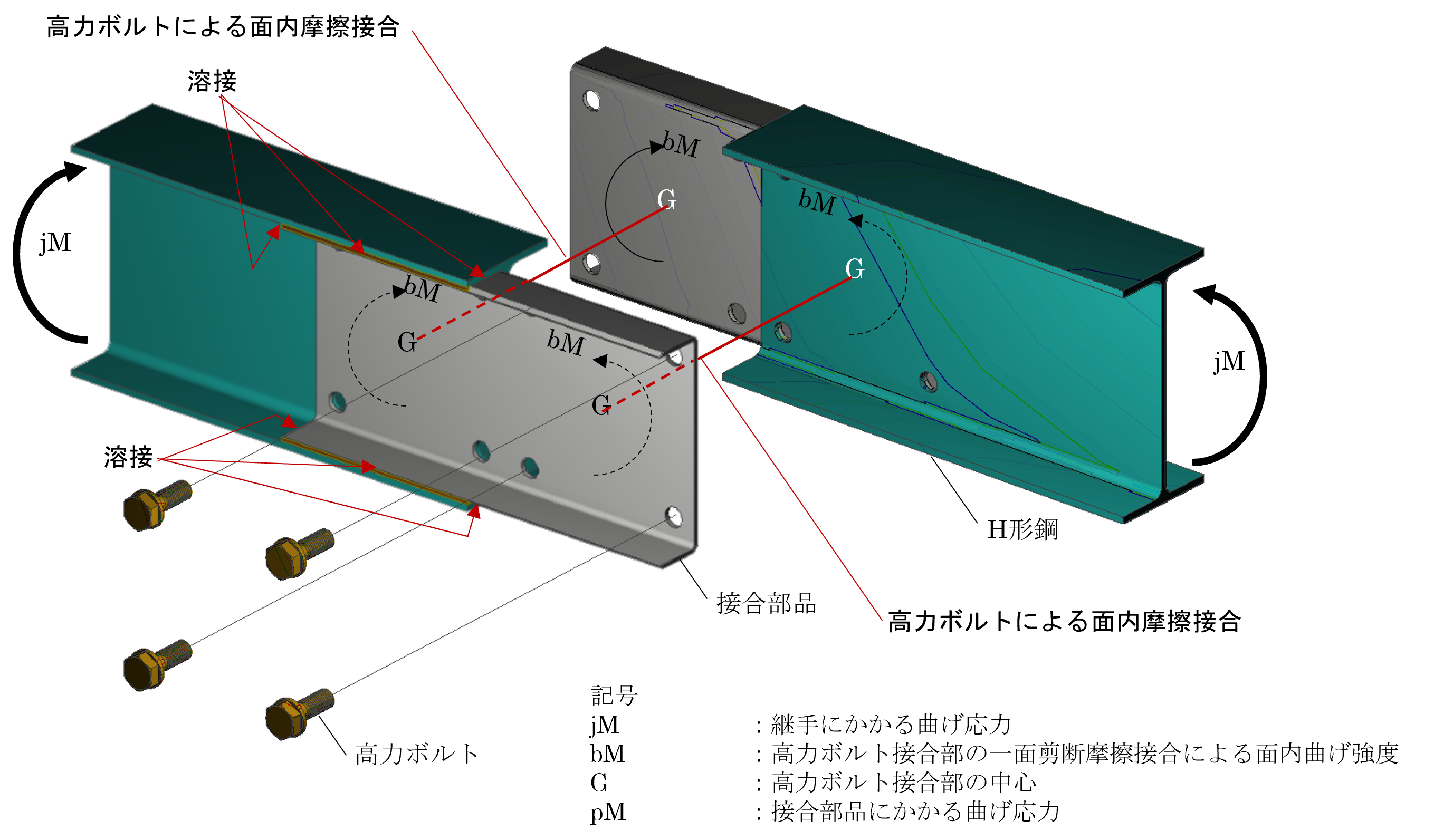 高力ボルトによる面内摩擦接合

溶接

jM

bM

G

bM

G

bM

G

bM

G

jM

溶接

H形鋼

接合部品

高力ボルトによる面内摩擦接合

高力ボルト

記号
jM ：継手にかかる曲げ応力
bM ：高力ボルト接合部の一面剪断摩擦接合による面内曲げ強度
G ：高力ボルト接合部の中心
pM ：接合部品にかかる曲げ応力