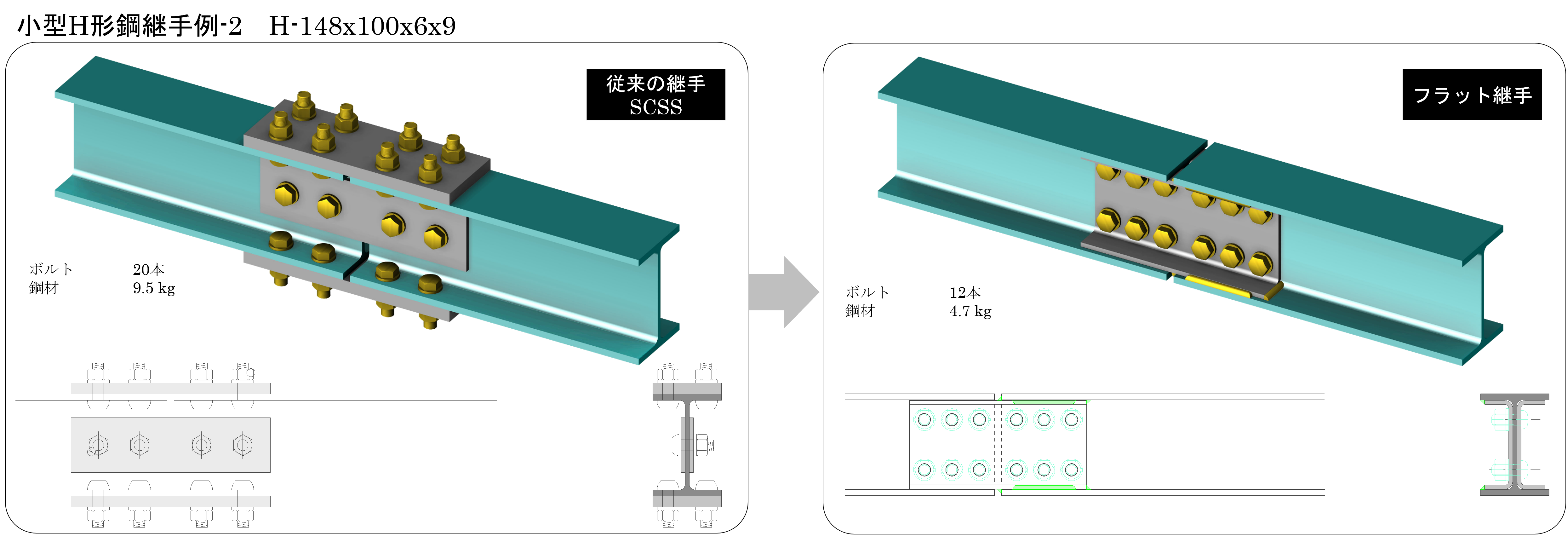 小型H形鋼継手例-2　H-148x100x6x9

従来の継手
SCSS

ボルト　20本
鋼材　9.5 kg

フラット継手

ボルト　12本
鋼材　4.7 kg