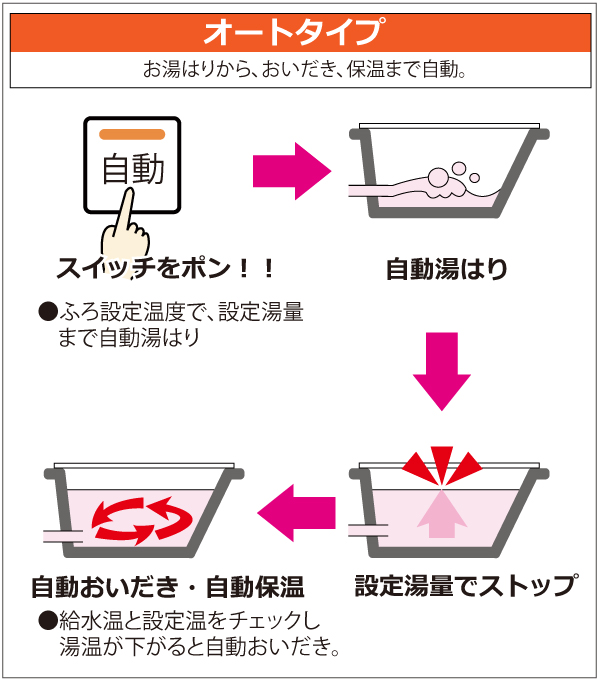 オートタイプ

お湯はりから、おいだき、保温まで自動。

自動

スイッチをポン！！

●ふろ設定温度で、設定湯量まで自動湯はり

自動湯はり

設定湯量でストップ

自動おいだき・自動保温

●給水温と設定温をチェックし湯温が下がると自動おいだき。